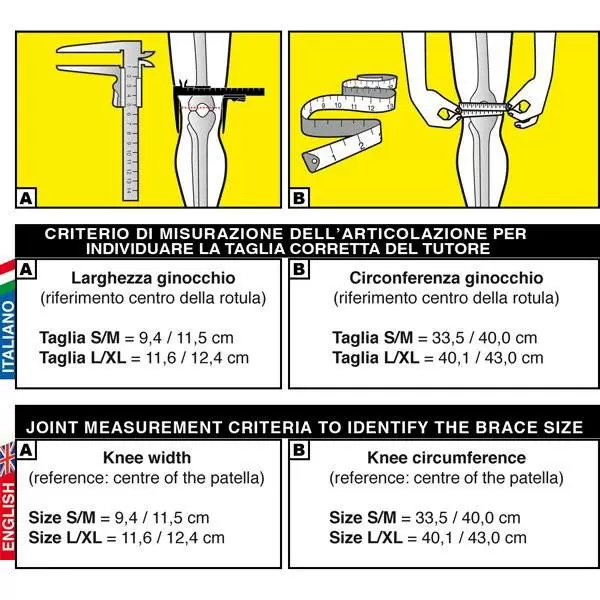 A

B

CRITERIO DI MISURAZIONE DELL'ARTICOLAZIONE PER INDIVIDUARE LA TAGLIA CORRETTA DEL TUTORE

ITALIANO

A
Larghezza ginocchio
(riferimento centro della rotula)

Taglia S/M = 9,4 / 11,5 cm
Taglia L/XL = 11,6 / 12,4 cm

B
Circonferenza ginocchio
(riferimento centro della rotula)

Taglia S/M = 33,5 / 40,0 cm
Taglia L/XL = 40,1 / 43,0 cm

JOINT MEASUREMENT CRITERIA TO IDENTIFY THE BRACE SIZE

ENGLISH

A
Knee width
(reference: centre of the patella)

Size S/M = 9,4 / 11,5 cm
Size L/XL = 11,6 / 12,4 cm

B
Knee circumference
(reference: centre of the patella)

Size S/M = 33,5 / 40,0 cm
Size L/XL = 40,1 / 43,0 cm